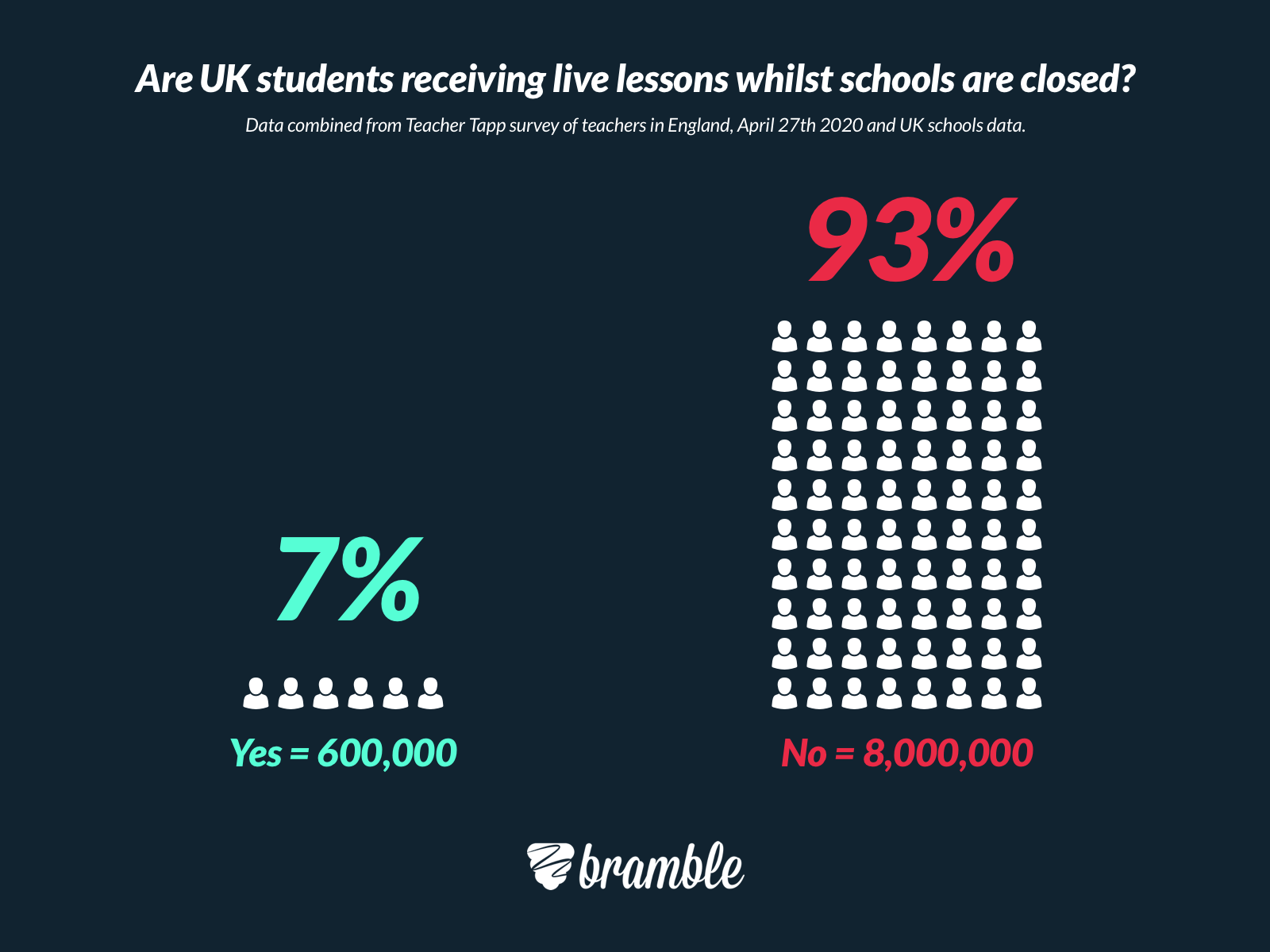 Are UK students receiving live lessons whilst schools are closed?

Data combined from Teacher Tapp survey of teachers in England, April 27th 2020 and UK schools data.

7%

Yes = 600,000

93%

No = 8,000,000

bramble